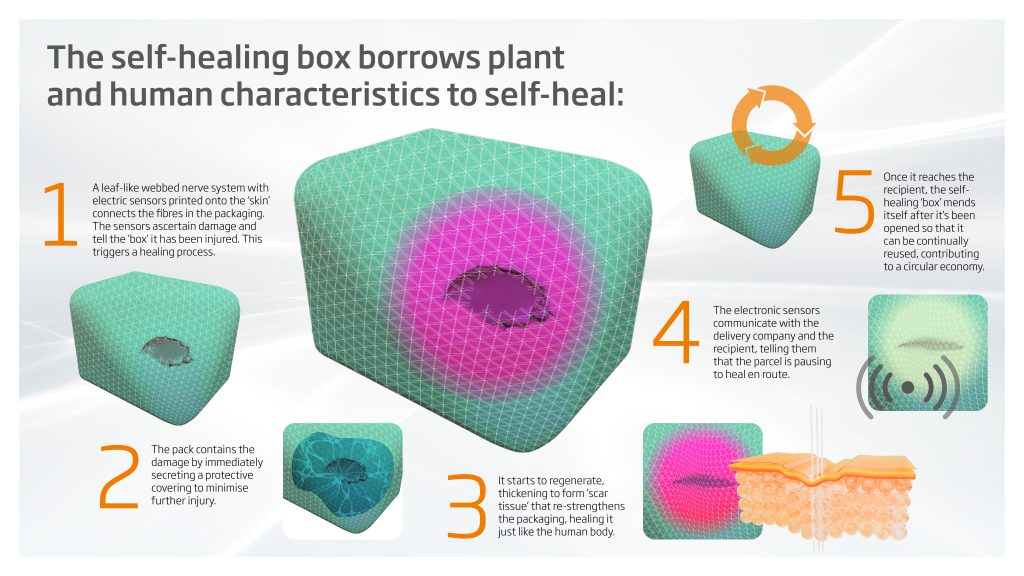 The self-healing box borrows plant and human characteristics to self-heal:

1

A leaf-like webbed nerve system with electric sensors printed onto the 'skin' connects the fibres in the packaging. The sensors ascertain damage and tell the 'box' it has been injured. This triggers a healing process.

2

The pack contains the damage by immediately secreting a protective covering to minimise further injury.

3

It starts to regenerate, thickening to form 'scar tissue' that re-strengthens the packaging, healing it just like the human body.

4

The electronic sensors communicate with the delivery company and the recipient, telling them that the parcel is pausing to heal en route.

5

Once it reaches the recipient, the self-healing 'box' mends itself after it's been opened so that it can be continually reused, contributing to a circular economy.